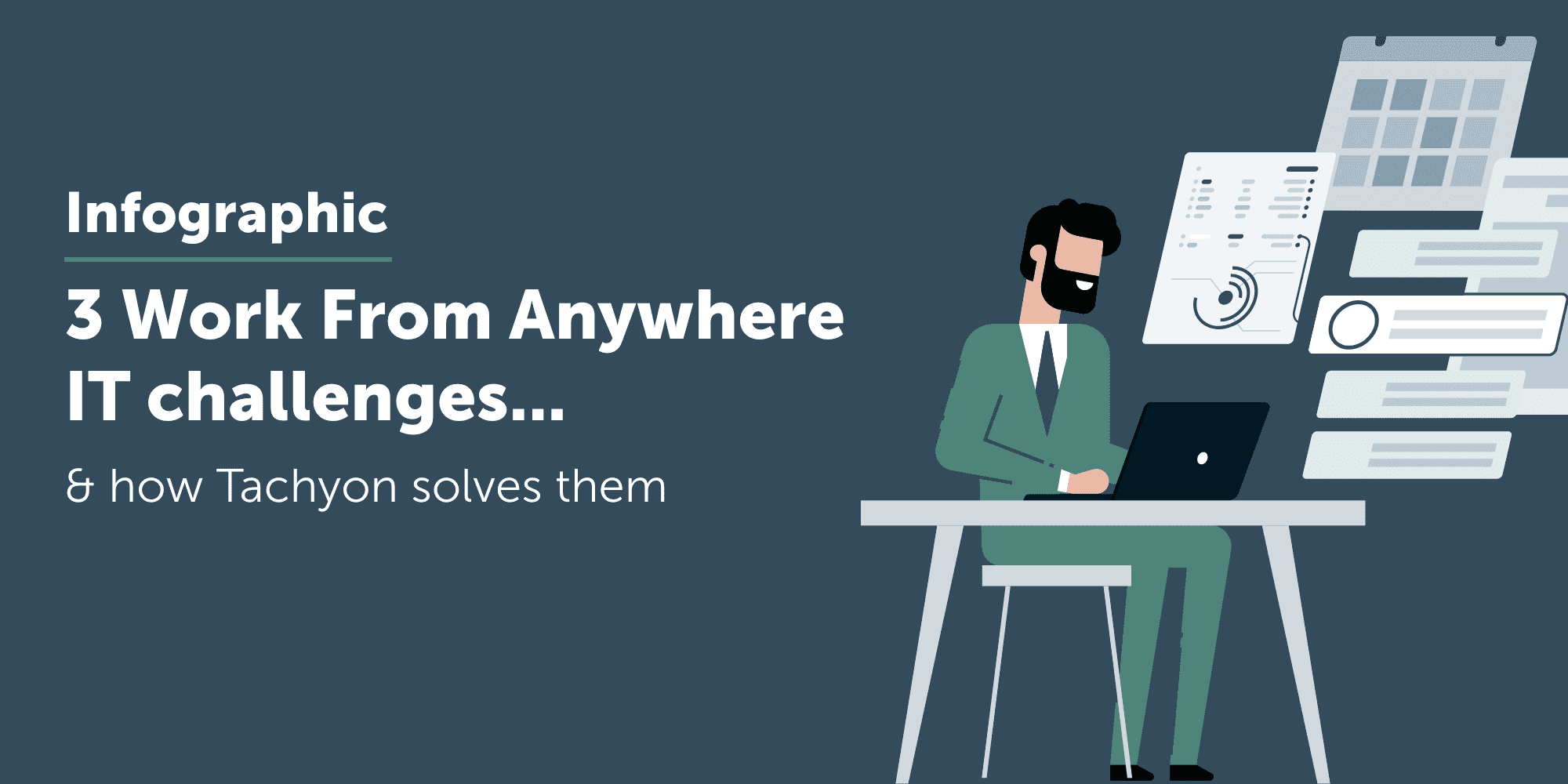 Infographic

3 Work From Anywhere IT challenges...

& how Tachyon solves them